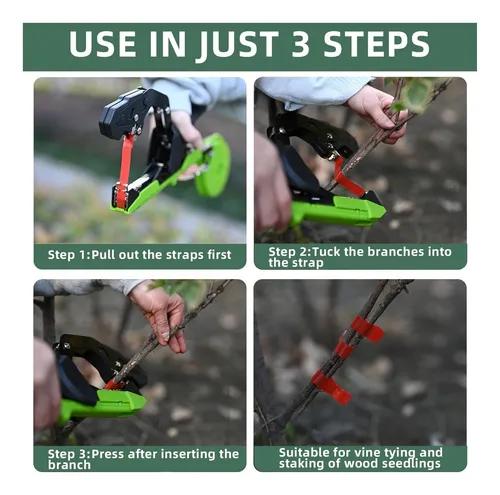 USE IN JUST 3 STEPS

Step 1:Pull out the straps first

Step 2:Tuck the branches into the strap

Step 3:Press after inserting the branch

Suitable for vine tying and staking of wood seedlings