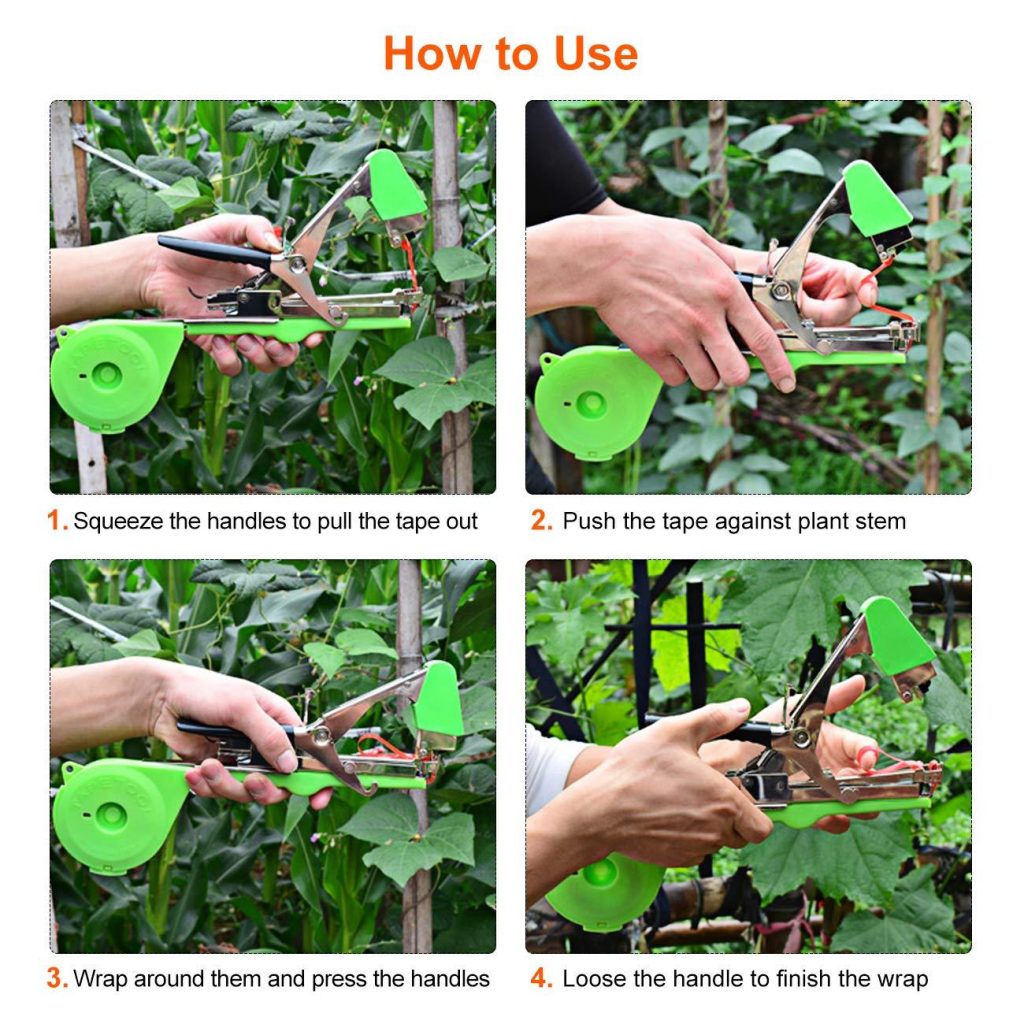 How to Use

1. Squeeze the handles to pull the tape out

2. Push the tape against plant stem

3. Wrap around them and press the handles

4. Loose the handle to finish the wrap